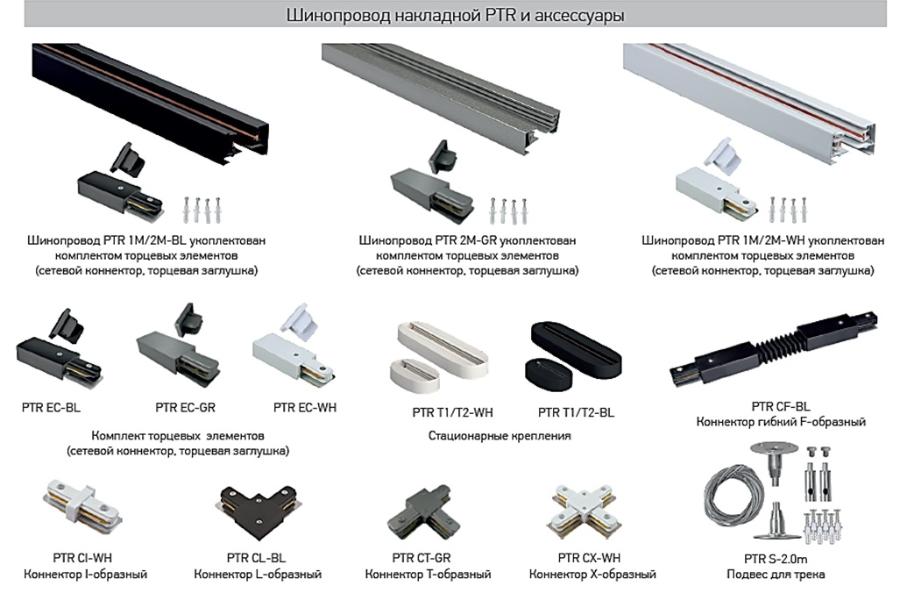 Шинопровод накладной PTR и аксессуары

Шинопровод PTR 1M/2M-BL укомплектован комплектом торцевых элементов (сетевой коннектор, торцевая заглушка)

Шинопровод PTR 2M-GR укомплектован комплектом торцевых элементов (сетевой коннектор, торцевая заглушка)

Шинопровод PTR 1M/2M-WH укомплектован комплектом торцевых элементов (сетевой коннектор, торцевая заглушка)

PTR EC-BL

PTR EC-GR

PTR EC-WH

Комплект торцевых элементов (сетевой коннектор, торцевая заглушка)

PTR T1/T2-WH

PTR T1/T2-BL

Стационарные крепления

PTR CF-BL
Коннектор гибкий F-образный

PTR CI-WH
Коннектор I-образный

PTR CL-BL
Коннектор L-образный

PTR CT-GR
Коннектор T-образный

PTR CX-WH
Коннектор X-образный

PTR S-2.0m
Подвес для трека