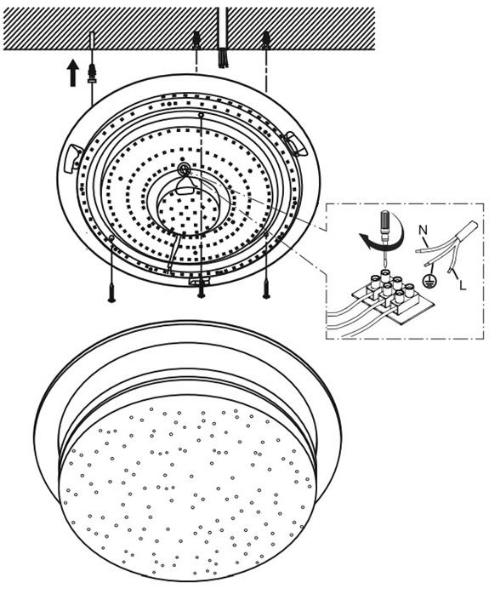 N
L